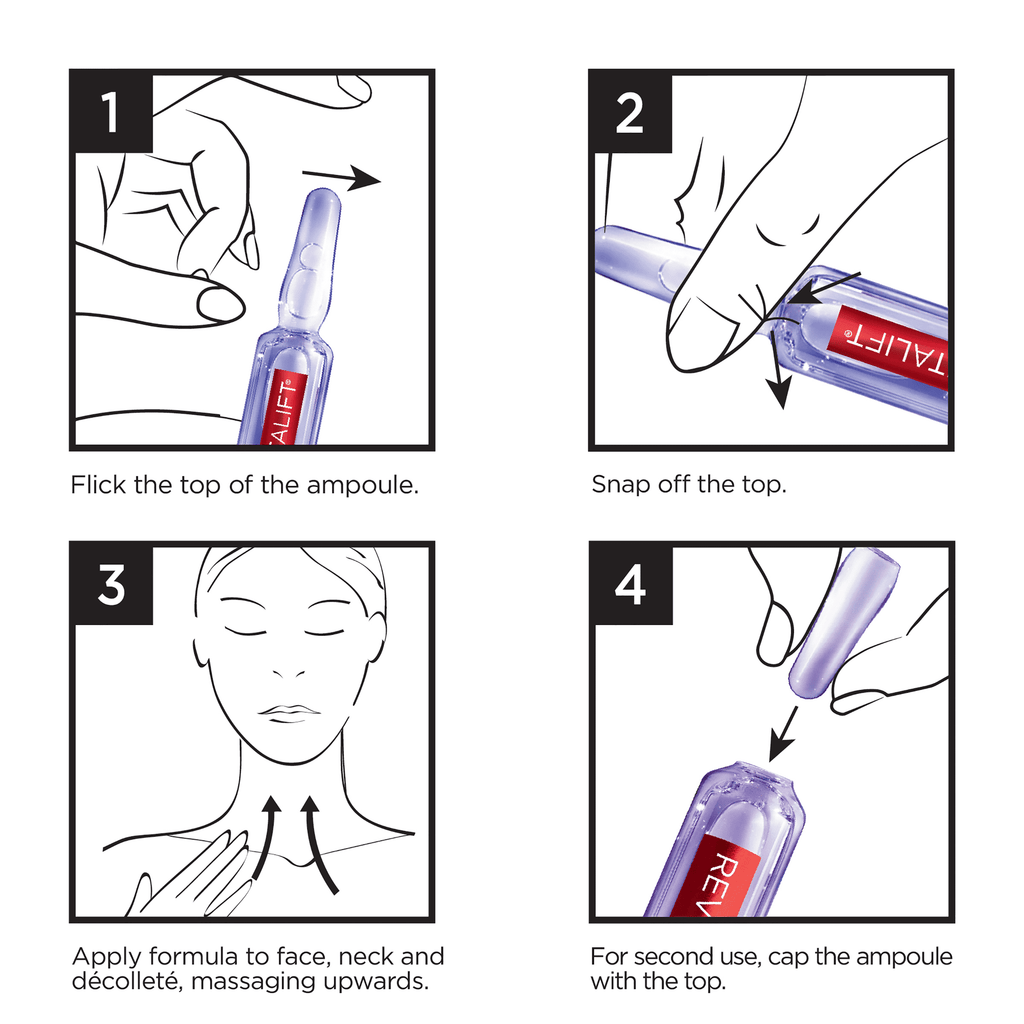 1

TALIFT®

Flick the top of the ampoule.

2

TALIFT®

Snap off the top.

3

Apply formula to face, neck and décolleté, massaging upwards.

4

REV

For second use, cap the ampoule with the top.